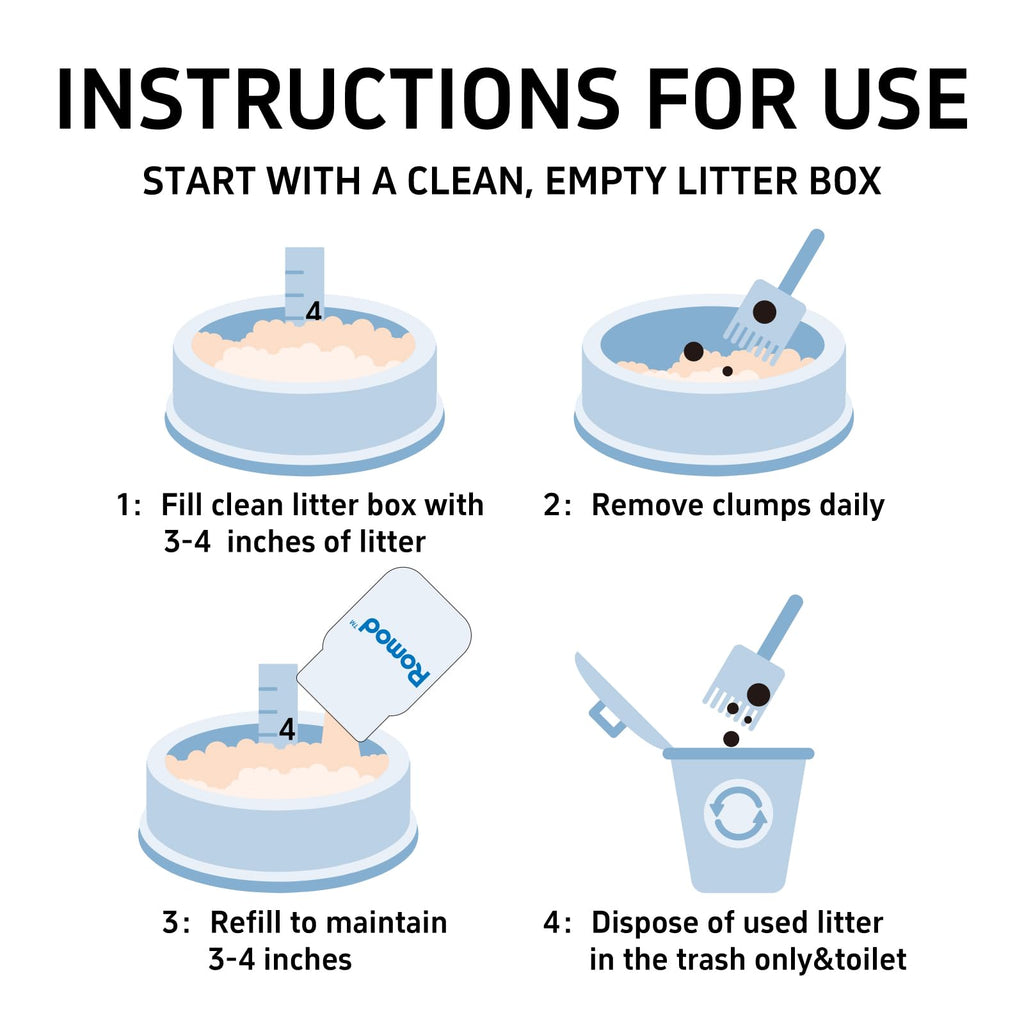 INSTRUCTIONS FOR USE

START WITH A CLEAN, EMPTY LITTER BOX

4

1: Fill clean litter box with 3-4 inches of litter

2: Remove clumps daily

Romod™

4

3: Refill to maintain 3-4 inches

4: Dispose of used litter in the trash only&toilet